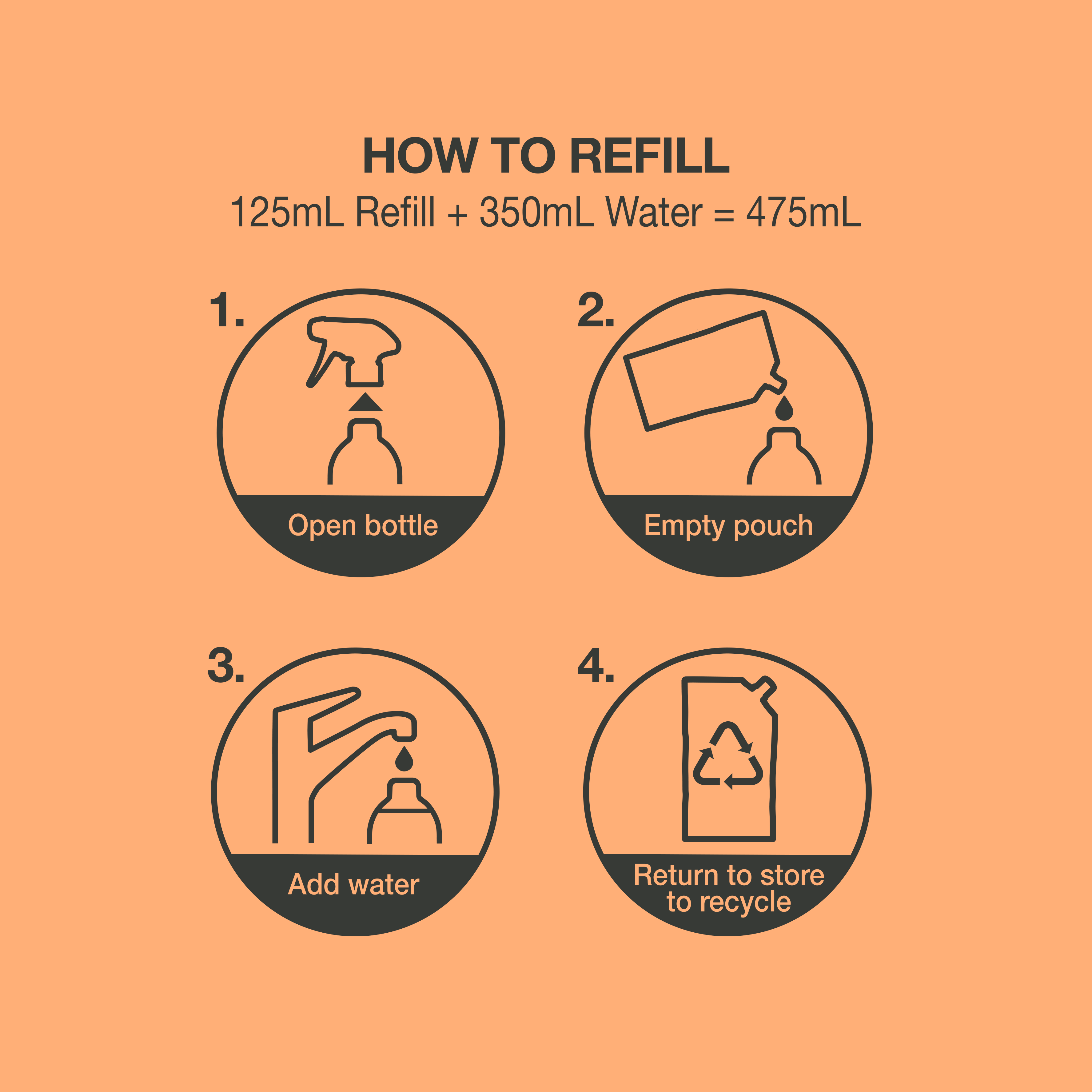 HOW TO REFILL

125mL Refill + 350mL Water = 475mL

1.

Open bottle

2.

Empty pouch

3.

Add water

4.

Return to store to recycle